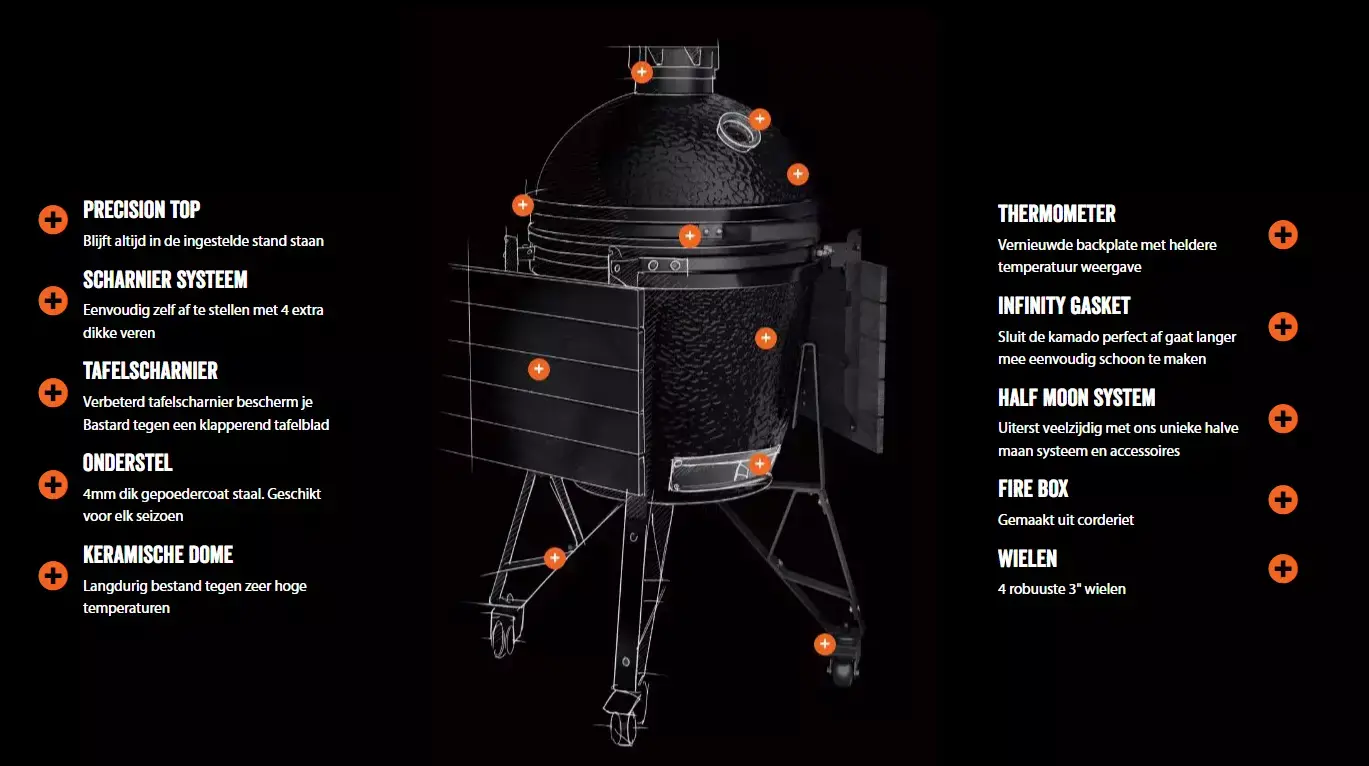 PRECISION TOP
Blijft altijd in de ingestelde stand staan

SCHARNIER SYSTEEM
Eenvoudig zelf af te stellen met 4 extra dikke veren

TAFELSCHARNIER
Verbeterd tafelscharnier bescherm je Bastard tegen een klapperend tafelblad

ONDERSTEL
4mm dik gepoedercoat staal. Geschikt voor elk seizoen

KERAMISCHE DOME
Langdurig bestand tegen zeer hoge temperaturen

THERMOMETER
Vernieuwde backplate met heldere temperatuur weergave

INFINITY GASKET
Sluit de kamado perfect af gaat langer mee eenvoudig schoon te maken

HALF MOON SYSTEM
Uiterst veelzijdig met ons unieke halve maan systeem en accessoires

FIRE BOX
Gemaakt uit corderiet

WIELEN
4 robuuste 3" wielen